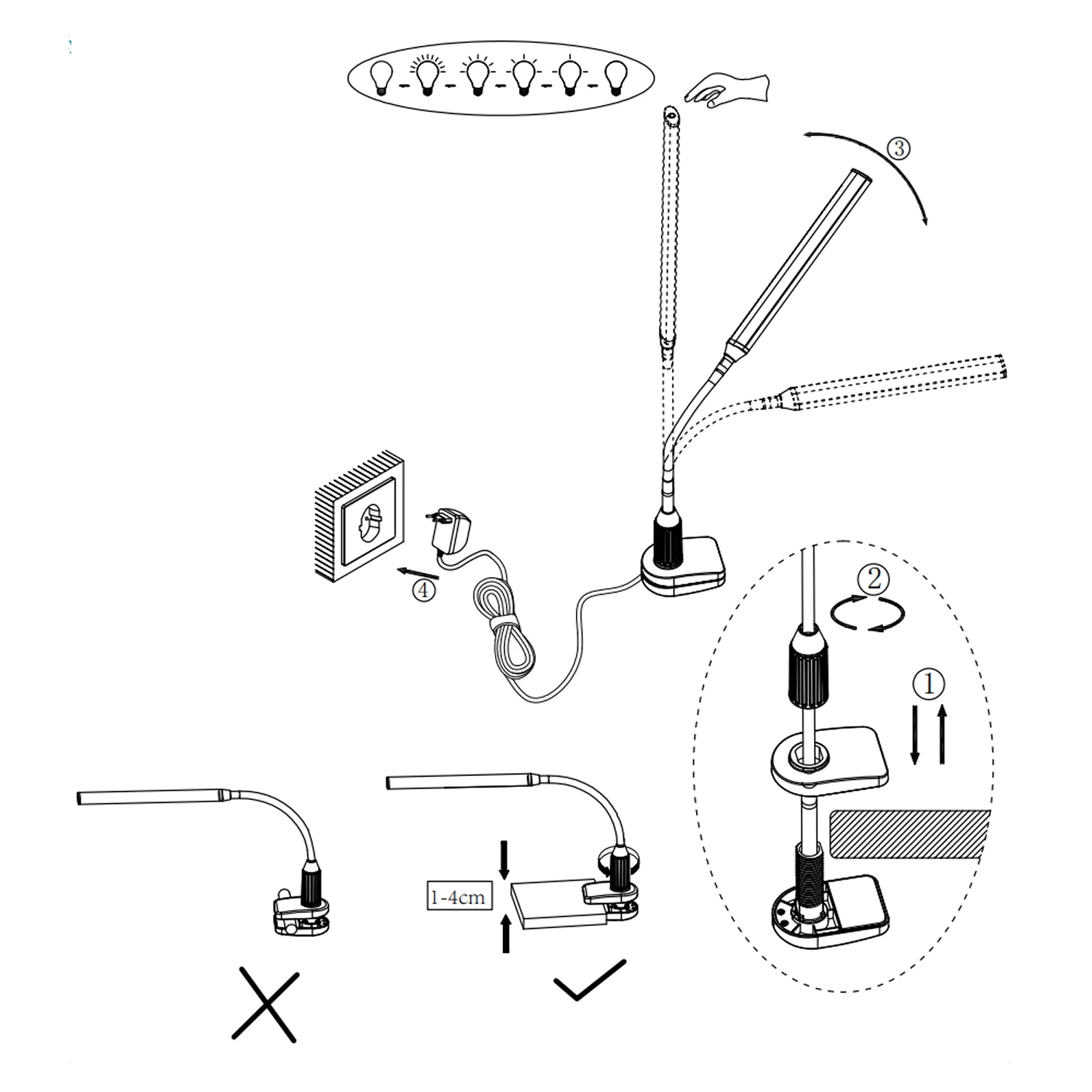 ③

④

②

①

1-4cm