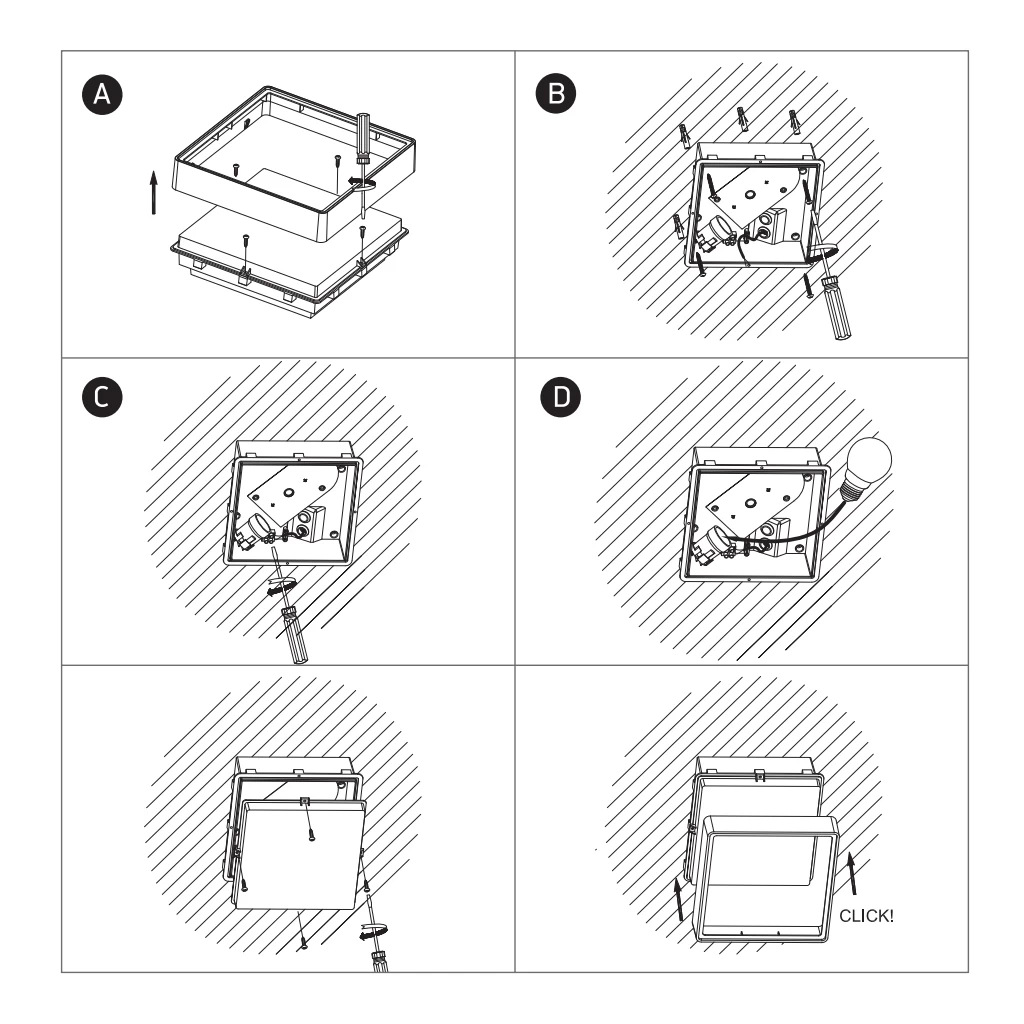 A

B

C

D

CLICK!