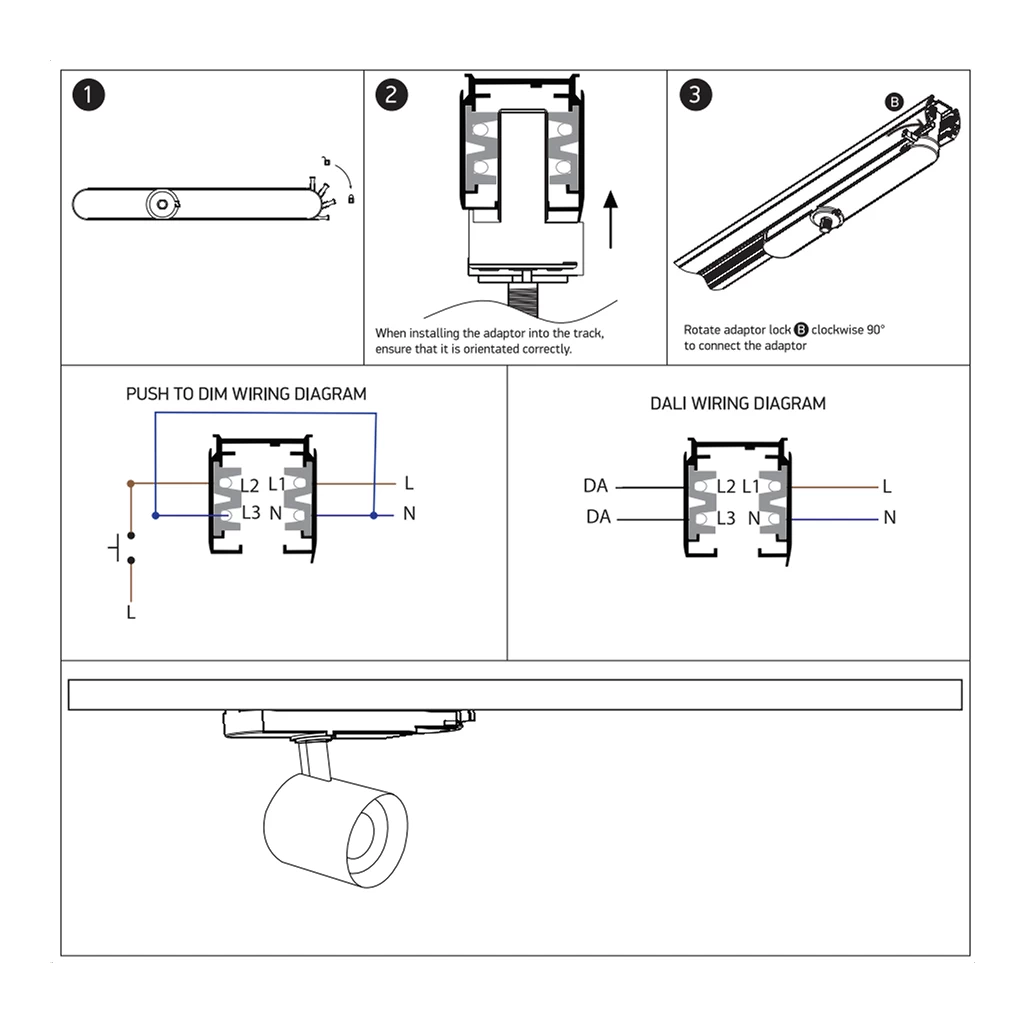 1

2

When installing the adaptor into the track, ensure that it is orientated correctly.

3

B

Rotate adaptor lock B clockwise 90° to connect the adaptor

PUSH TO DIM WIRING DIAGRAM

L2 L1 L

L3 N N

L

DALI WIRING DIAGRAM

DA L2 L1 L

DA L3 N N