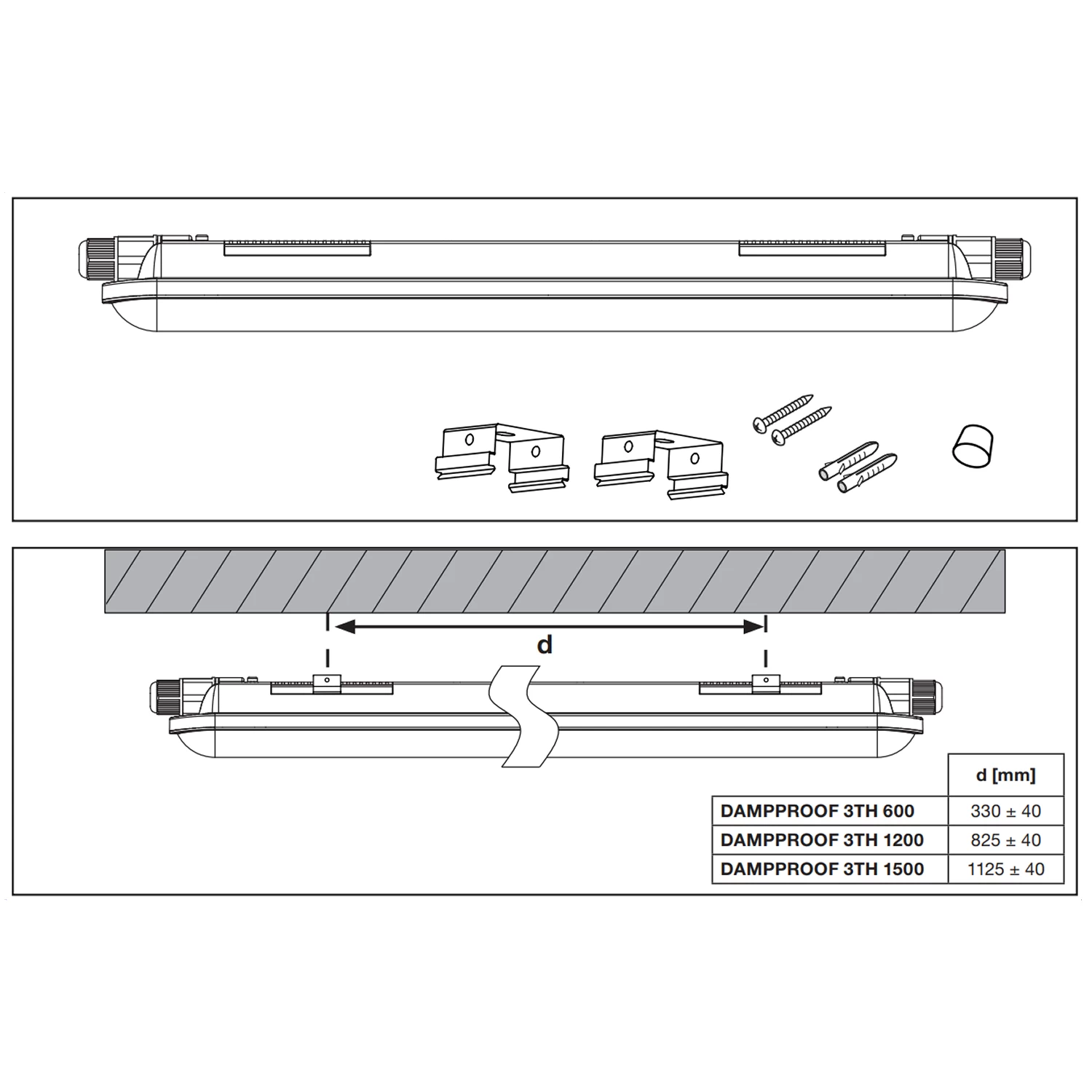 d

| | d [mm] |
|---|---|
| DAMPPROOF 3TH 600 | 330 ± 40 |
| DAMPPROOF 3TH 1200 | 825 ± 40 |
| DAMPPROOF 3TH 1500 | 1125 ± 40 |