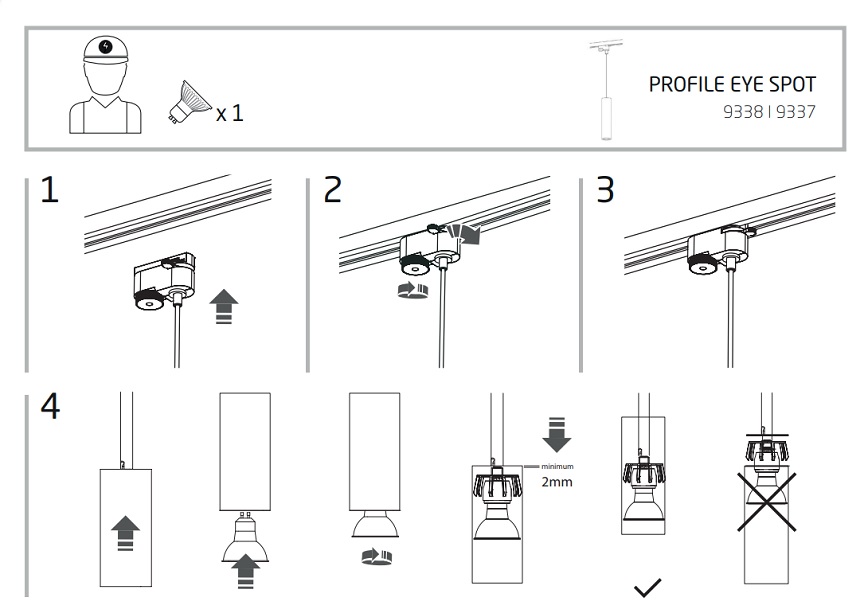 x 1

PROFILE EYE SPOT
9338 I 9337

1

2

3

4

minimum
2mm